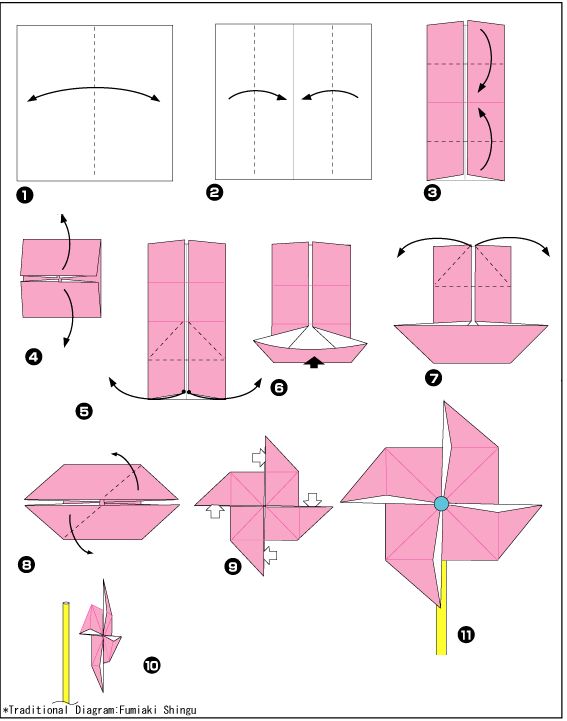 ❶

❷

❸

❹

❺

❻

❼

❽

❾

❿

⓫

*Traditional Diagram:Fumiaki Shingu