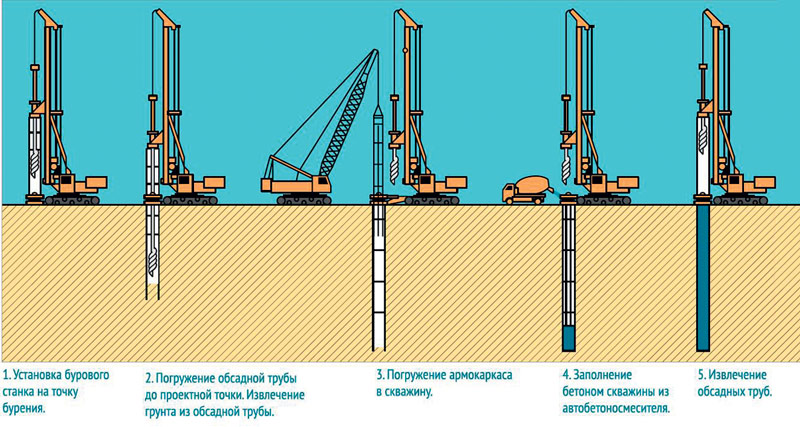 1. Установка бурового станка на точку бурения.

2. Погружение обсадной трубы до проектной точки. Извлечение грунта из обсадной трубы.

3. Погружение армокаркаса в скважину.

4. Заполнение бетоном скважины из автобетоносмесителя.

5. Извлечение обсадных труб.