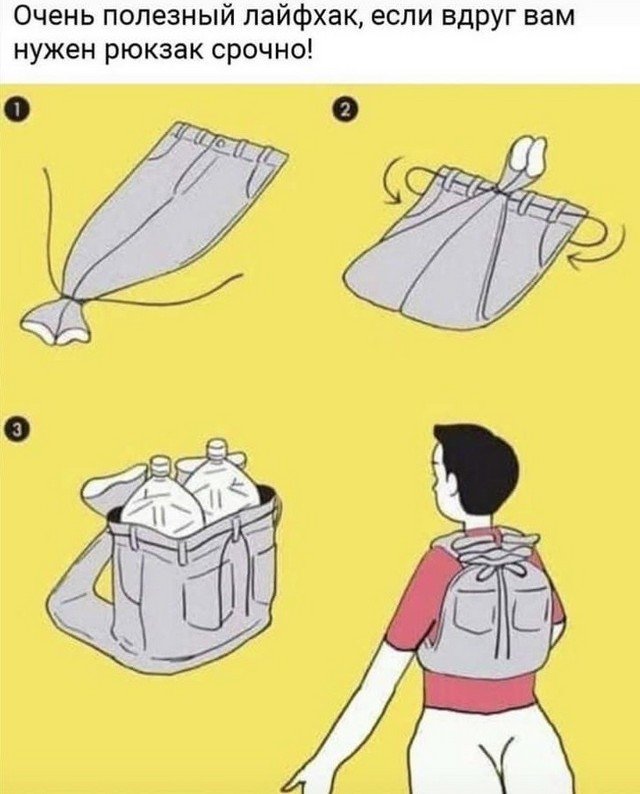 Очень полезный лайфхак, если вдруг вам нужен рюкзак срочно!

1

2

3