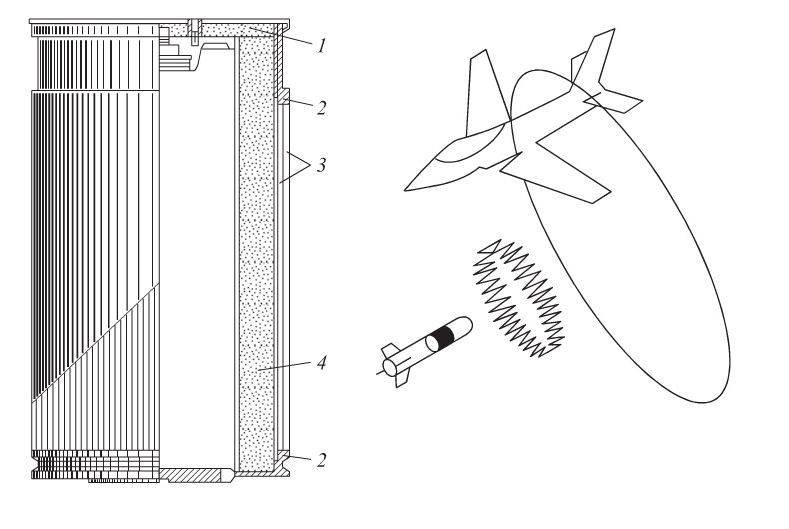 1
2
3
4
2