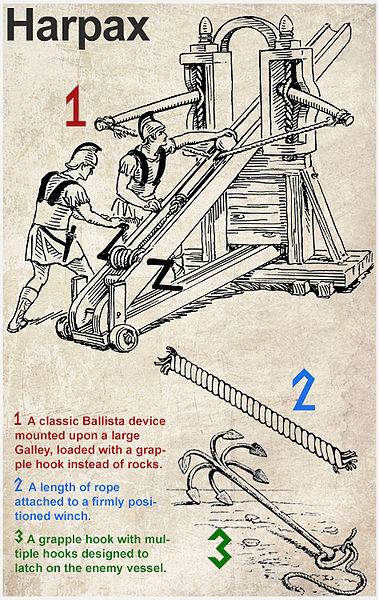 Harpax

1

2

3

1 A classic Ballista device mounted upon a large Galley, loaded with a grapple hook instead of rocks.

2 A length of rope attached to a firmly positioned winch.

3 A grapple hook with multiple hooks designed to latch on the enemy vessel.