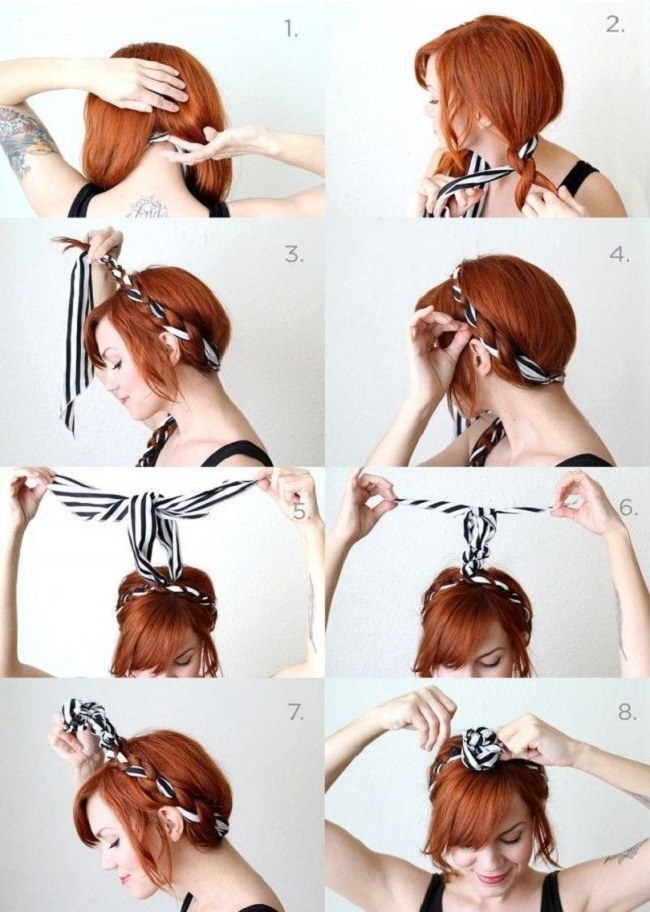 1.

2.

3.

4.

5.

6.

7.

8.