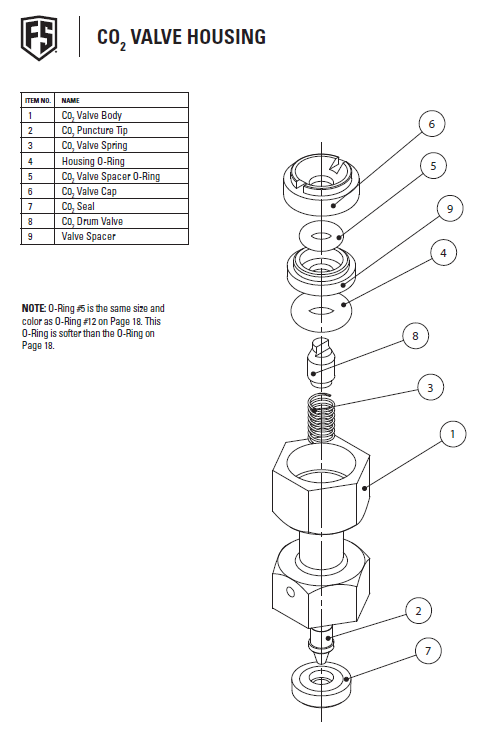 FS

$CO_2$ VALVE HOUSING

| ITEM NO. | NAME |
|---|---|
| 1 | $CO_2$ Valve Body |
| 2 | $CO_2$ Puncture Tip |
| 3 | $CO_2$ Valve Spring |
| 4 | Housing O-Ring |
| 5 | $CO_2$ Valve Spacer O-Ring |
| 6 | $CO_2$ Valve Cap |
| 7 | $CO_2$ Seal |
| 8 | $CO_2$ Drum Valve |
| 9 | Valve Spacer |

NOTE: O-Ring #5 is the same size and color as O-Ring #12 on Page 18. This O-Ring is softer than the O-Ring on Page 18.

6
5
9
4
8
3
1
2
7