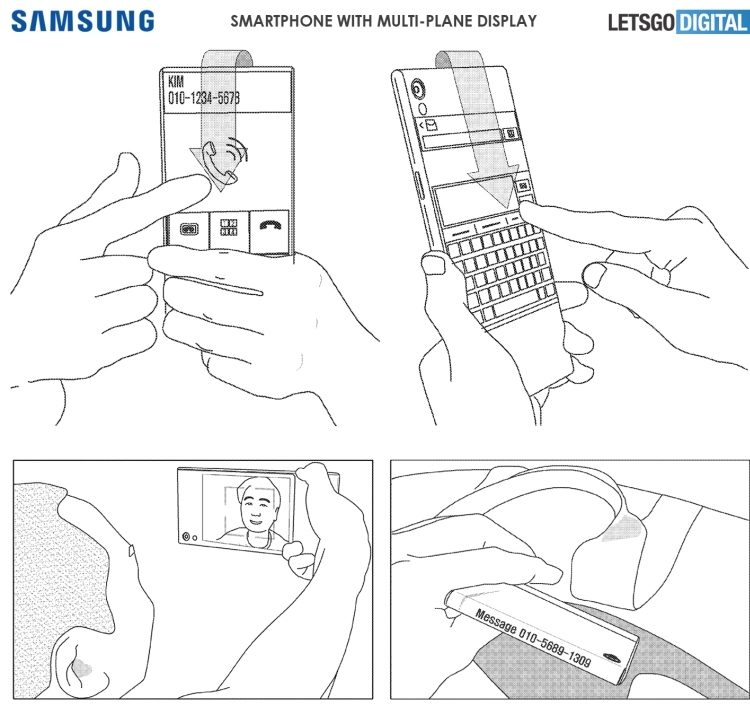 SAMSUNG

SMARTPHONE WITH MULTI-PLANE DISPLAY

LETSGO DIGITAL

KIM
010-1234-5678

Message 010-5689-1309