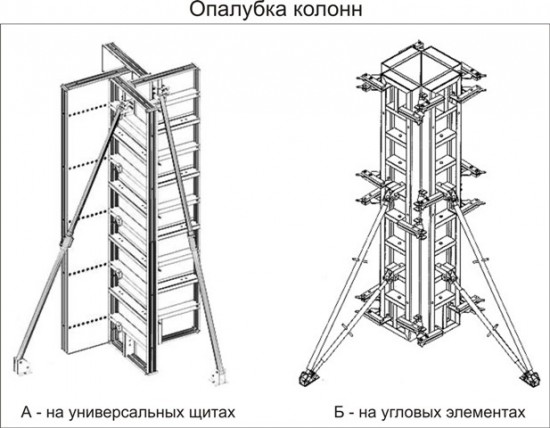 Опалубка колонн

А - на универсальных щитах

Б - на угловых элементах