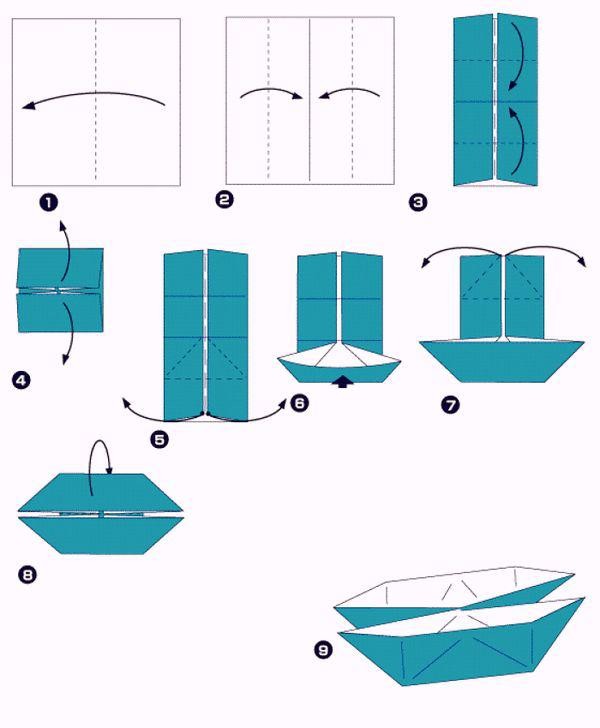 1

2

3

4

5

6

7

8

9