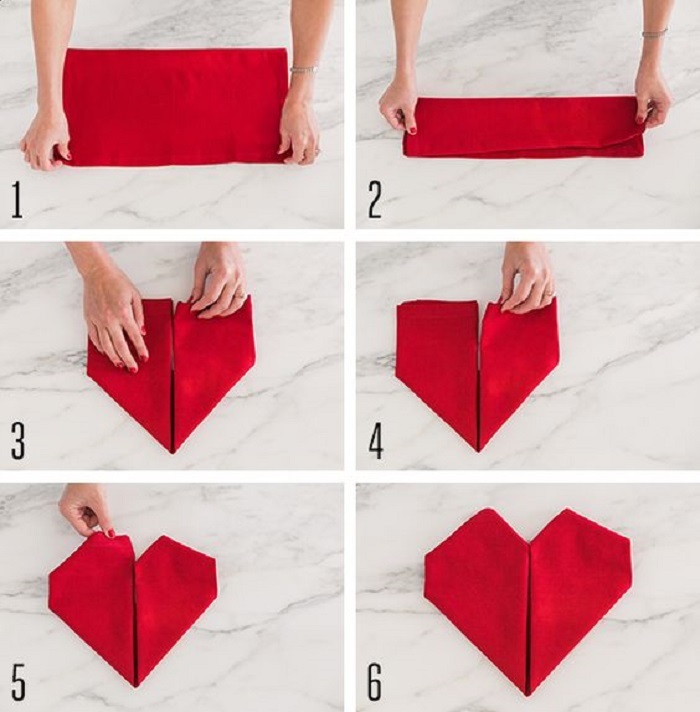 1

2

3

4

5

6