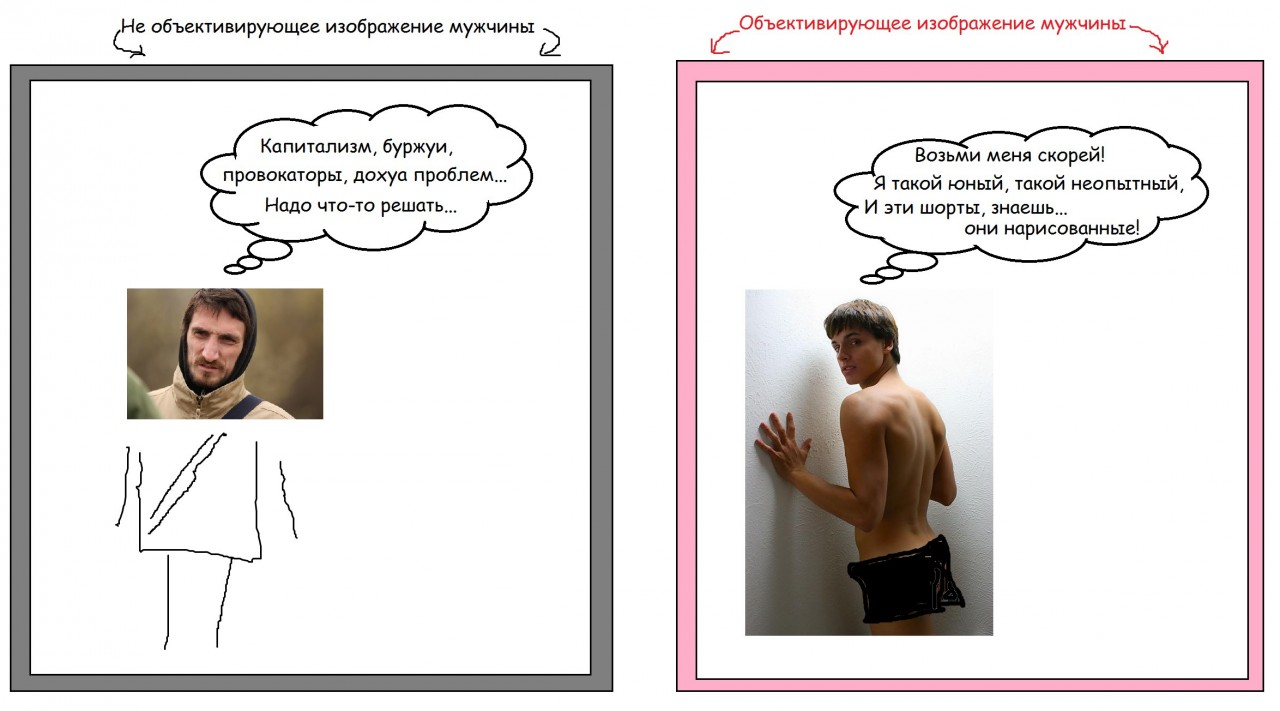 Не объективирующее изображение мужчины

Капитализм, буржуи, провокаторы, дохуа проблем... Надо что-то решать...

Объективирующее изображение мужчины

Возьми меня скорей! Я такой юный, такой неопытный, И эти шорты, знаешь... они нарисованные!