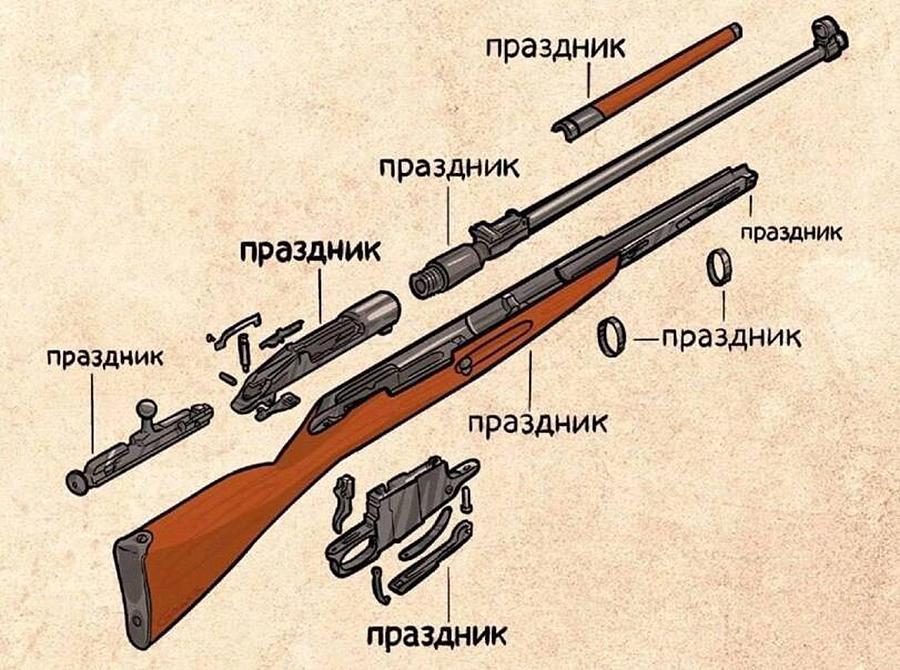 праздник

праздник

праздник

праздник

праздник

праздник

праздник

праздник