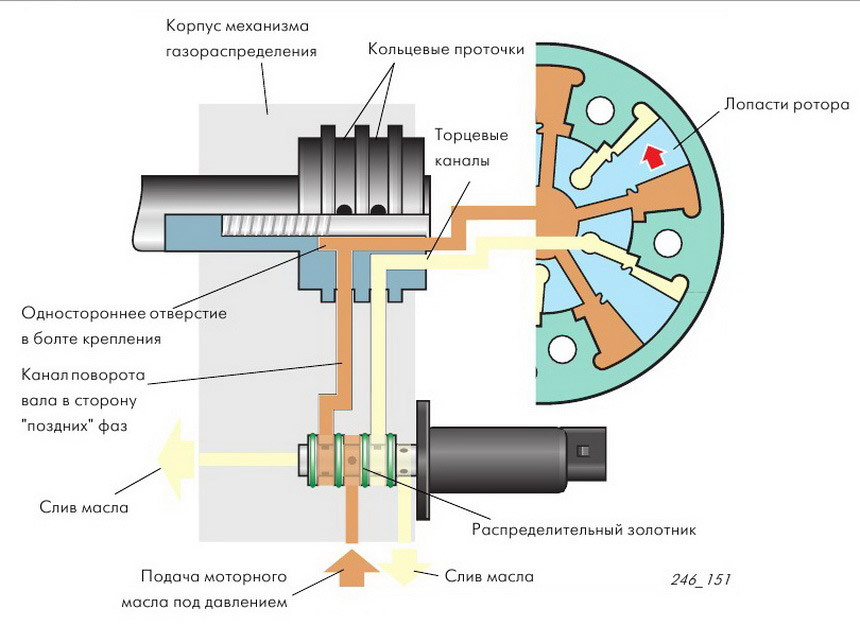 Корпус механизма газораспределения

Кольцевые проточки

Лопасти ротора

Торцевые каналы

Одностороннее отверстие в болте крепления

Канал поворота вала в сторону "поздних" фаз

Слив масла

Распределительный золотник

Подача моторного масла под давлением

Слив масла

246_151