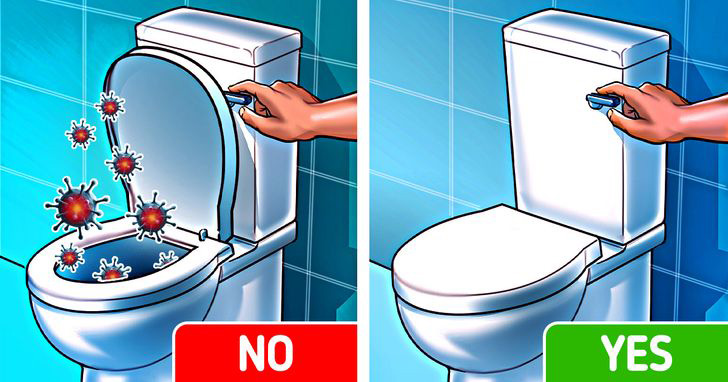 NO

YES