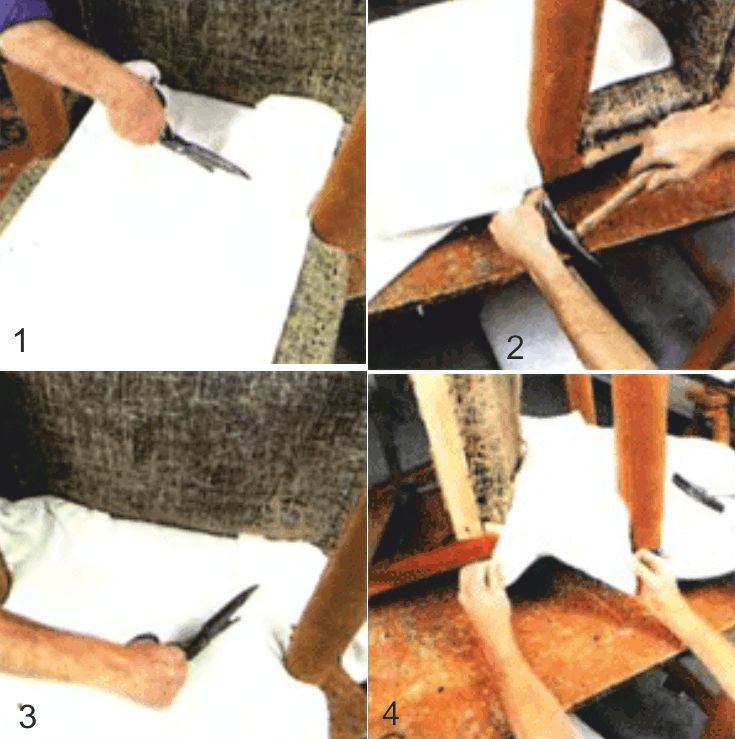 1

2

3

4