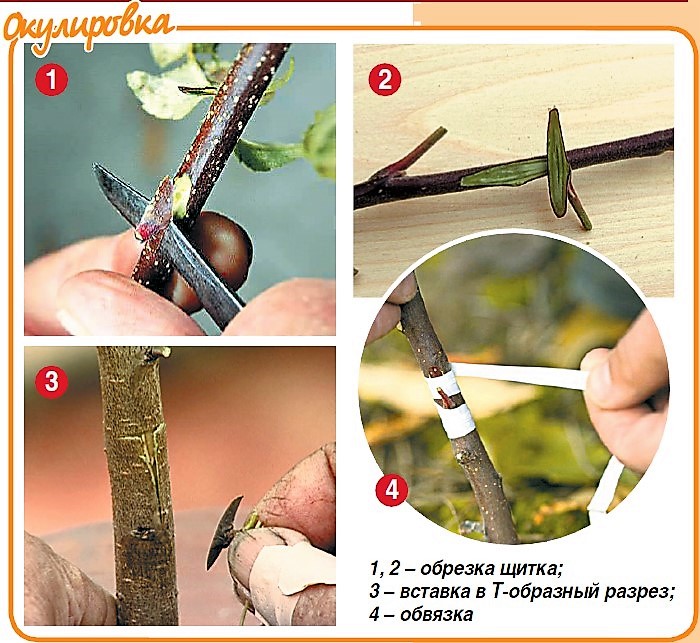 Окулировка

1

2

3

4

1, 2 – обрезка щитка;
3 – вставка в Т-образный разрез;
4 – обвязка