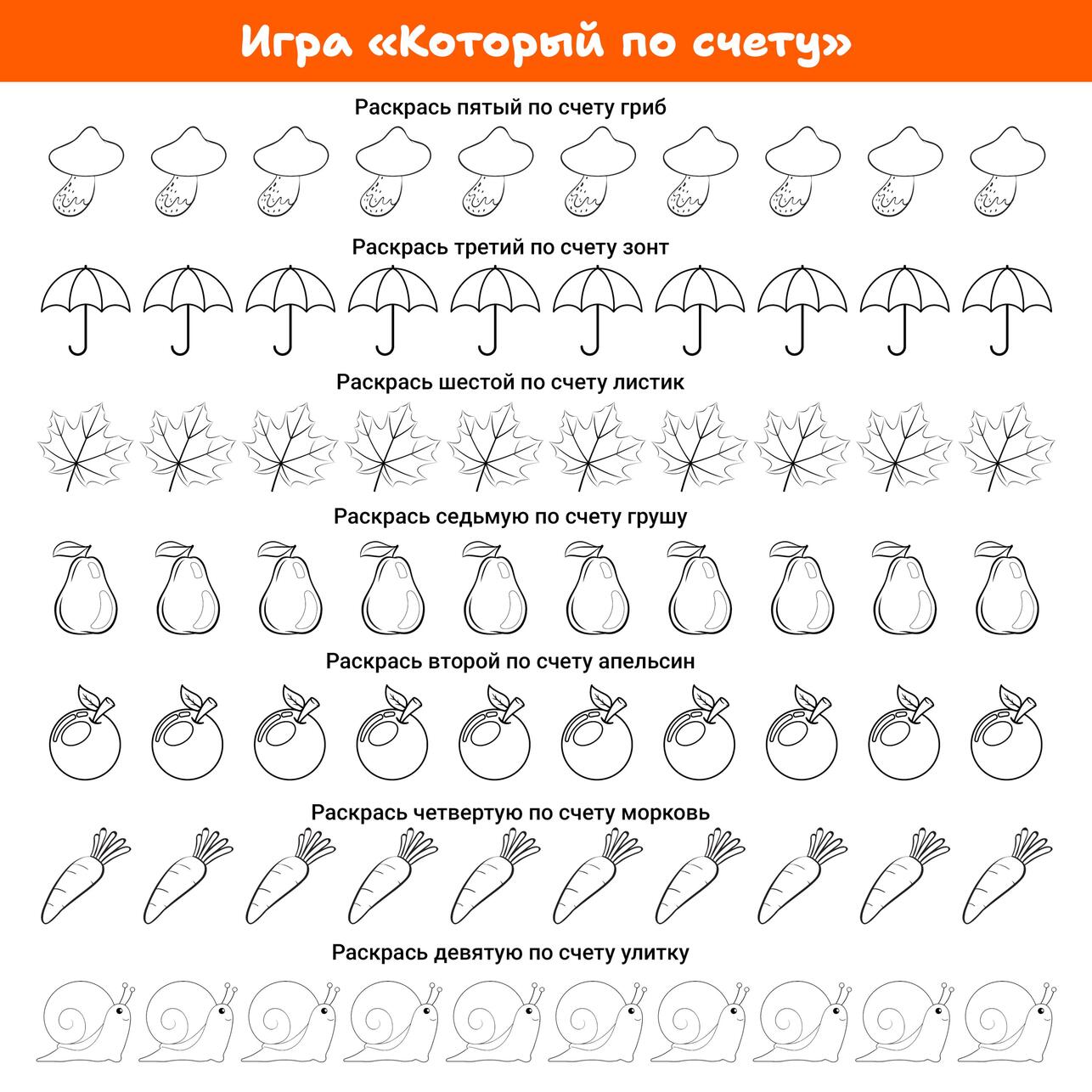 Игра «Который по счету»

Раскрась пятый по счету гриб

Раскрась третий по счету зонт

Раскрась шестой по счету листик

Раскрась седьмую по счету грушу

Раскрась второй по счету апельсин

Раскрась четвертую по счету морковь

Раскрась девятую по счету улитку