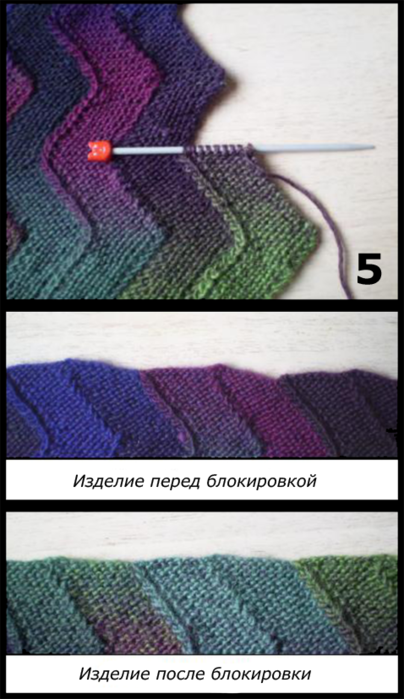 5

Изделие перед блокировкой

Изделие после блокировки